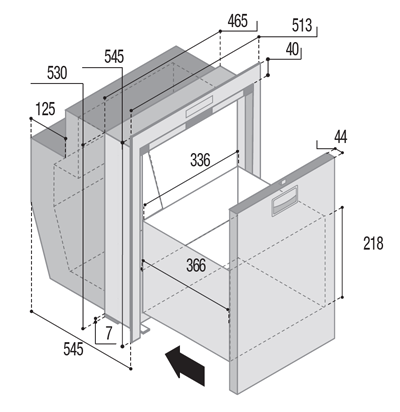 465
513
40
545
530
125
44
336
218
366
7
545